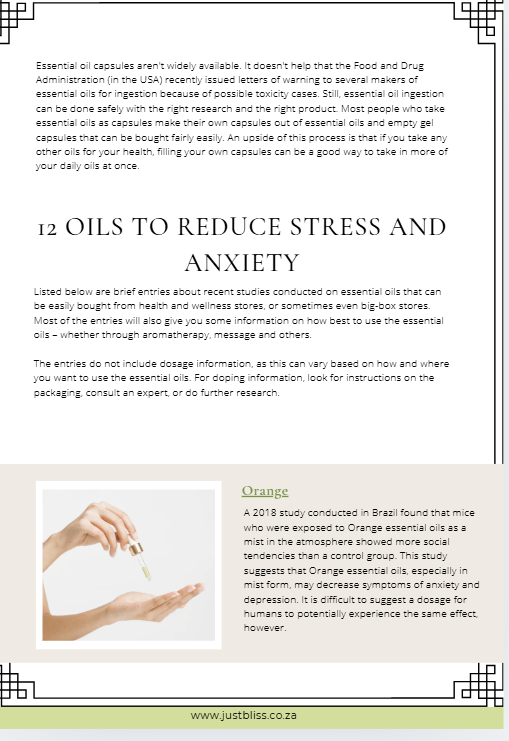 Essential oil capsules aren't widely available. It doesn't help that the Food and Drug Administration (in the USA) recently issued letters of warning to several makers of essential oils for ingestion because of possible toxicity cases. Still, essential oil ingestion can be done safely with the right research and the right product. Most people who take essential oils as capsules make their own capsules out of essential oils and empty gel capsules that can be bought fairly easily. An upside of this process is that if you take any other oils for your health, filling your own capsules can be a good way to take in more of your daily oils at once.

12 OILS TO REDUCE STRESS AND ANXIETY

Listed below are brief entries about recent studies conducted on essential oils that can be easily bought from health and wellness stores, or sometimes even big-box stores. Most of the entries will also give you some information on how best to use the essential oils – whether through aromatherapy, message and others.

The entries do not include dosage information, as this can vary based on how and where you want to use the essential oils. For doping information, look for instructions on the packaging, consult an expert, or do further research.

Orange

A 2018 study conducted in Brazil found that mice who were exposed to Orange essential oils as a mist in the atmosphere showed more social tendencies than a control group. This study suggests that Orange essential oils, especially in mist form, may decrease symptoms of anxiety and depression. It is difficult to suggest a dosage for humans to potentially experience the same effect, however.

www.justbliss.co.za